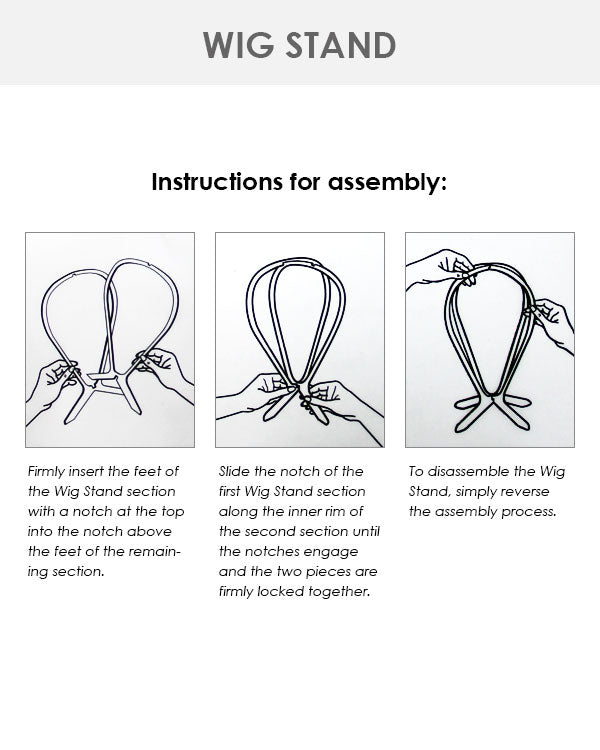 WIG STAND

Instructions for assembly:

Firmly insert the feet of the Wig Stand section with a notch at the top into the notch above the feet of the remaining section.

Slide the notch of the first Wig Stand section along the inner rim of the second section until the notches engage and the two pieces are firmly locked together.

To disassemble the Wig Stand, simply reverse the assembly process.