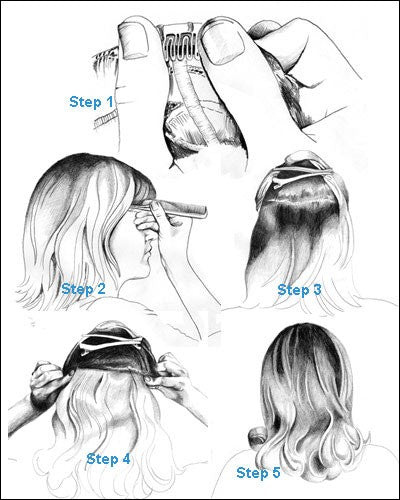 Step 1

Step 2

Step 3

Step 4

Step 5