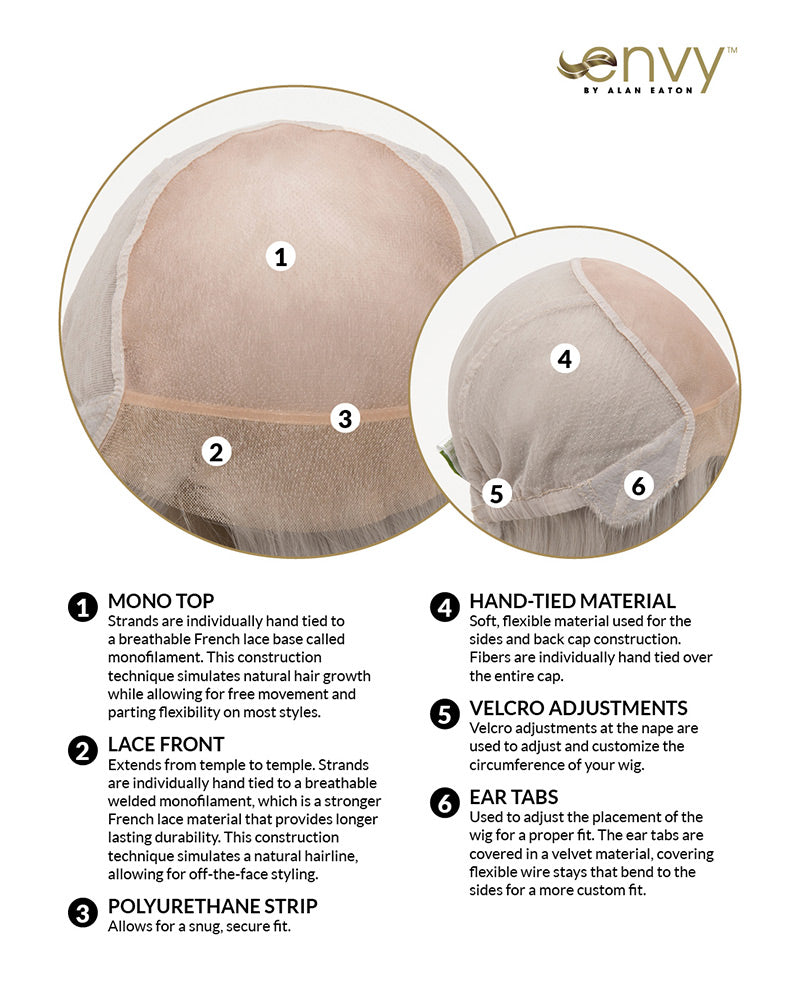 envy™
BY ALAN EATON

1

2

3

4

5

6

1 MONO TOP
Strands are individually hand tied to a breathable French lace base called monofilament. This construction technique simulates natural hair growth while allowing for free movement and parting flexibility on most styles.

2 LACE FRONT
Extends from temple to temple. Strands are individually hand tied to a breathable welded monofilament, which is a stronger French lace material that provides longer lasting durability. This construction technique simulates a natural hairline, allowing for off-the-face styling.

3 POLYURETHANE STRIP
Allows for a snug, secure fit.

4 HAND-TIED MATERIAL
Soft, flexible material used for the sides and back cap construction. Fibers are individually hand tied over the entire cap.

5 VELCRO ADJUSTMENTS
Velcro adjustments at the nape are used to adjust and customize the circumference of your wig.

6 EAR TABS
Used to adjust the placement of the wig for a proper fit. The ear tabs are covered in a velvet material, covering flexible wire stays that bend to the sides for a more custom fit.